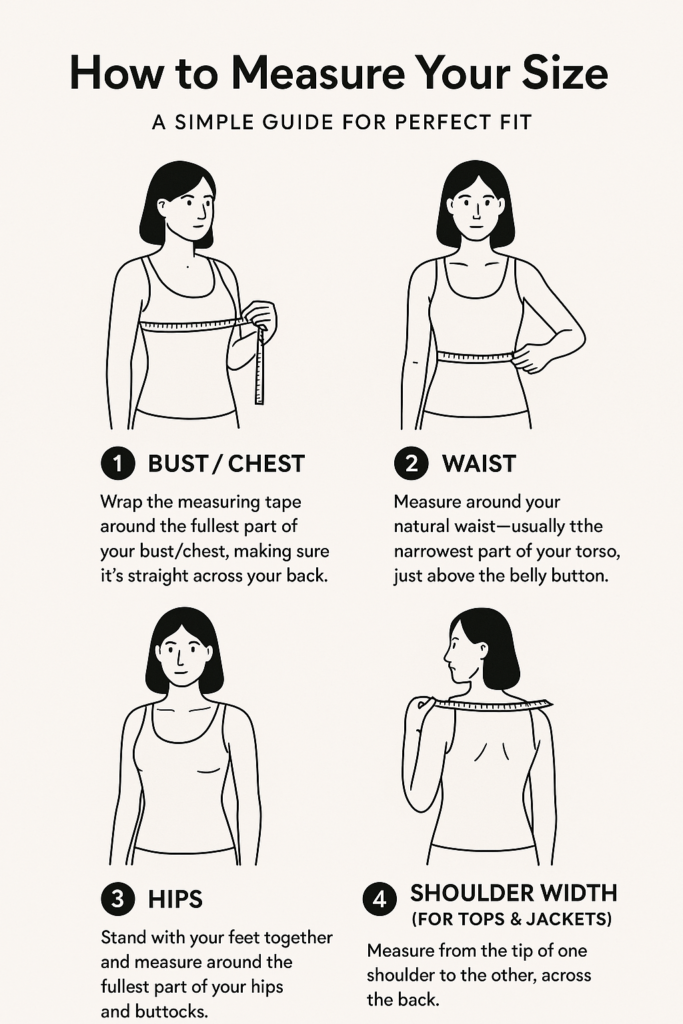 How to Measure Your Size

A SIMPLE GUIDE FOR PERFECT FIT

1 BUST / CHEST

Wrap the measuring tape around the fullest part of your bust/chest, making sure it's straight across your back.

2 WAIST

Measure around your natural waist—usually tthe narrowest part of your torso, just above the belly button.

3 HIPS

Stand with your feet together and measure around the fullest part of your hips and buttocks.

4 SHOULDER WIDTH (FOR TOPS & JACKETS)

Measure from the tip of one shoulder to the other, across the back.